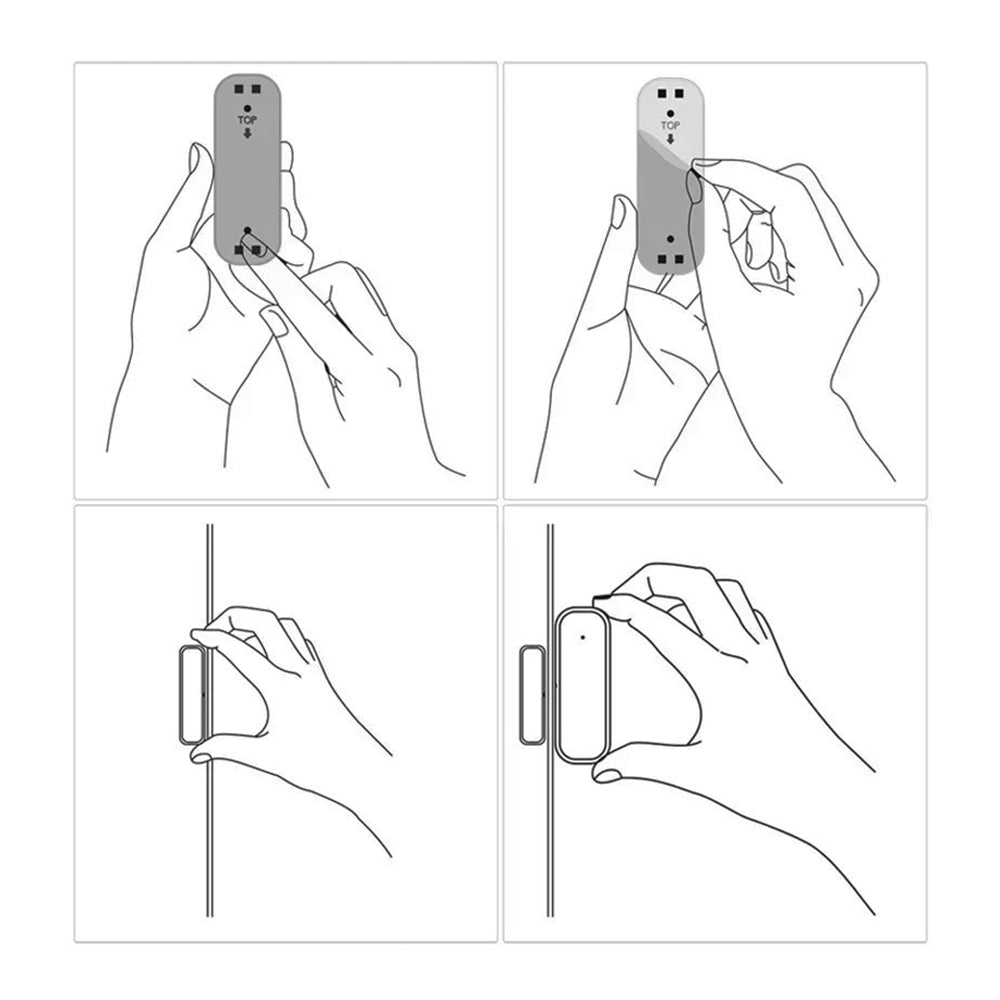 TOP

TOP