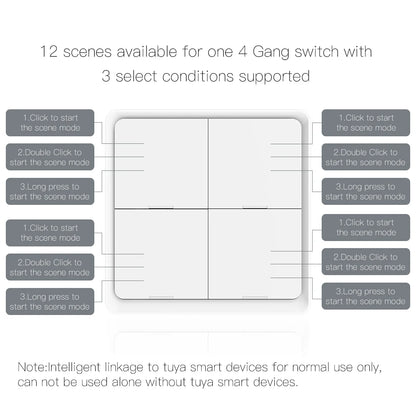 12 scenes available for one 4 Gang switch with 3 select conditions supported

1.Click to start the scene mode

2.Double Click to start the scene mode

3.Long press to start the scene mode

1.Click to start the scene mode

2.Double Click to start the scene mode

3.Long press to start the scene mode

1.Click to start the scene mode

2.Double Click to start the scene mode

3.Long press to start the scene mode

1.Click to start the scene mode

2.Double Click to start the scene mode

3.Long press to start the scene mode

Note:Intelligent linkage to tuya smart devices for normal use only, can not be used alone without tuya smart devices.