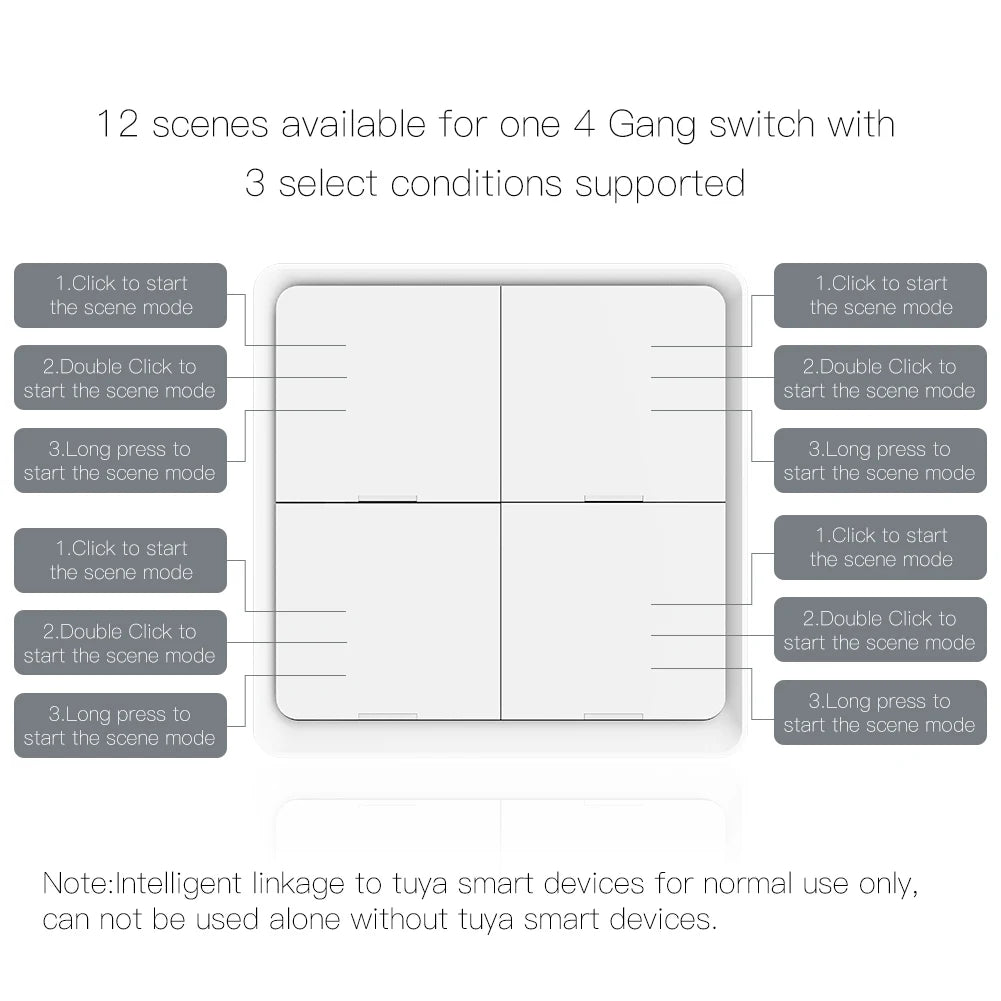 12 scenes available for one 4 Gang switch with 3 select conditions supported

1.Click to start the scene mode

2.Double Click to start the scene mode

3.Long press to start the scene mode

1.Click to start the scene mode

2.Double Click to start the scene mode

3.Long press to start the scene mode

1.Click to start the scene mode

2.Double Click to start the scene mode

3.Long press to start the scene mode

1.Click to start the scene mode

2.Double Click to start the scene mode

3.Long press to start the scene mode

Note:Intelligent linkage to tuya smart devices for normal use only, can not be used alone without tuya smart devices.