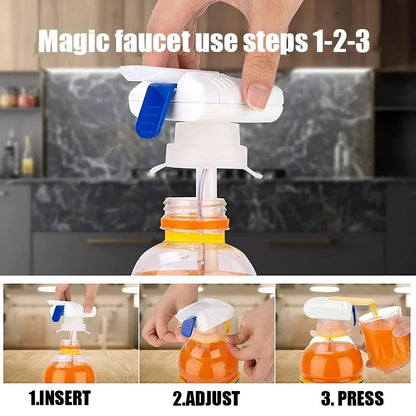 Magic faucet use steps 1-2-3

1.INSERT

2.ADJUST

3. PRESS