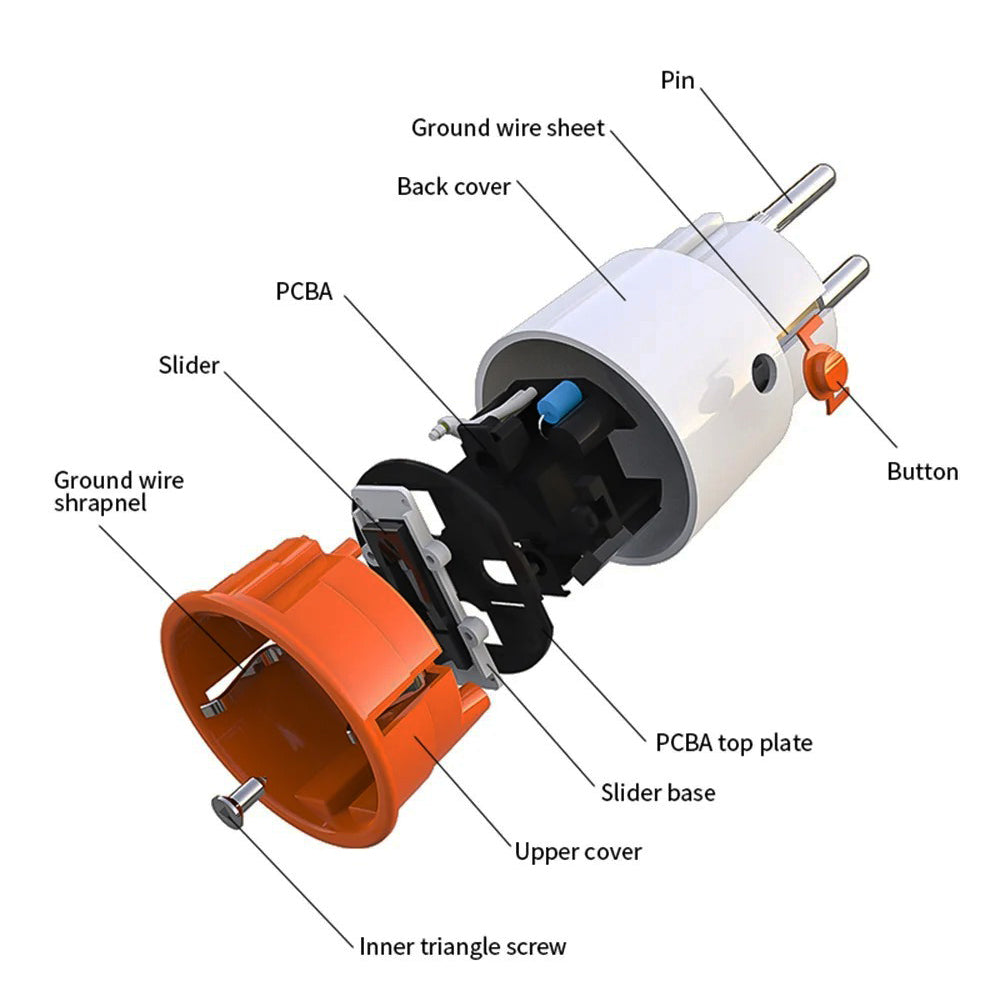 Pin
Ground wire sheet
Back cover
PCBA
Slider
Ground wire shrapnel
Button
PCBA top plate
Slider base
Upper cover
Inner triangle screw